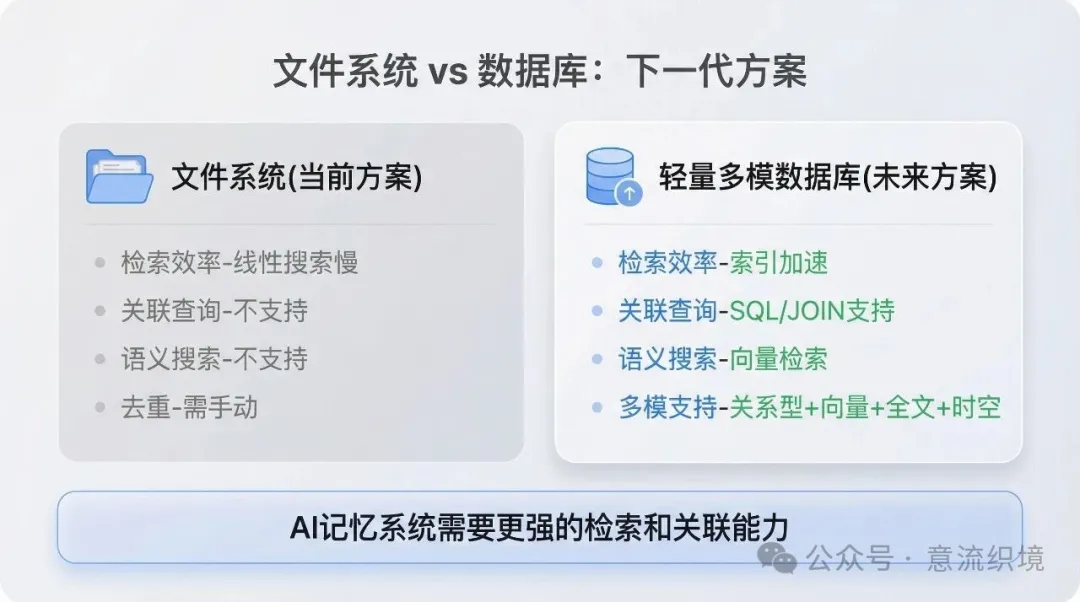 文件系统 vs 数据库：下一代方案

文件系统(当前方案)

• 检索效率-线性搜索慢
• 关联查询-不支持
• 语义搜索-不支持
• 去重-需手动

轻量多模数据库(未来方案)

• 检索效率-索引加速
• 关联查询-SQL/JOIN支持
• 语义搜索-向量检索
• 多模支持-关系型+向量+全文+时空

AI记忆系统需要更强的检索和关联能力

公众号 · 意流织境